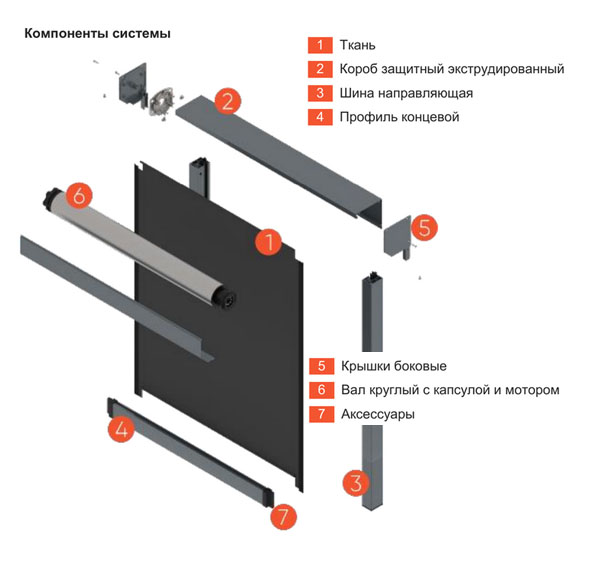 Компоненты системы

1 Ткань
2 Короб защитный экструдированный
3 Шина направляющая
4 Профиль концевой

2

6

1

5

5 Крышки боковые
6 Вал круглый с капсулой и мотором
7 Аксессуары

4

3

7